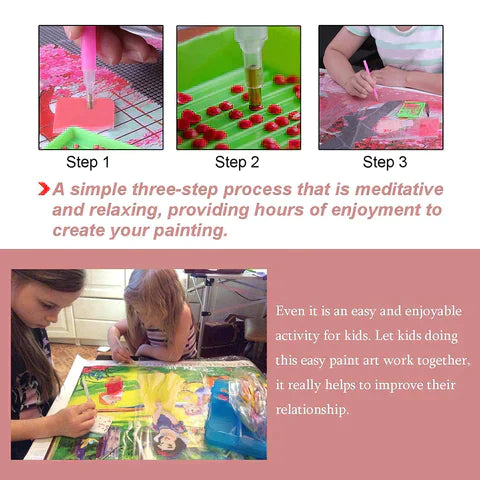 Step 1

Step 2

Step 3

A simple three-step process that is meditative and relaxing, providing hours of enjoyment to create your painting.

Even it is an easy and enjoyable activity for kids. Let kids doing this easy paint art work together, it really helps to improve their relationship.